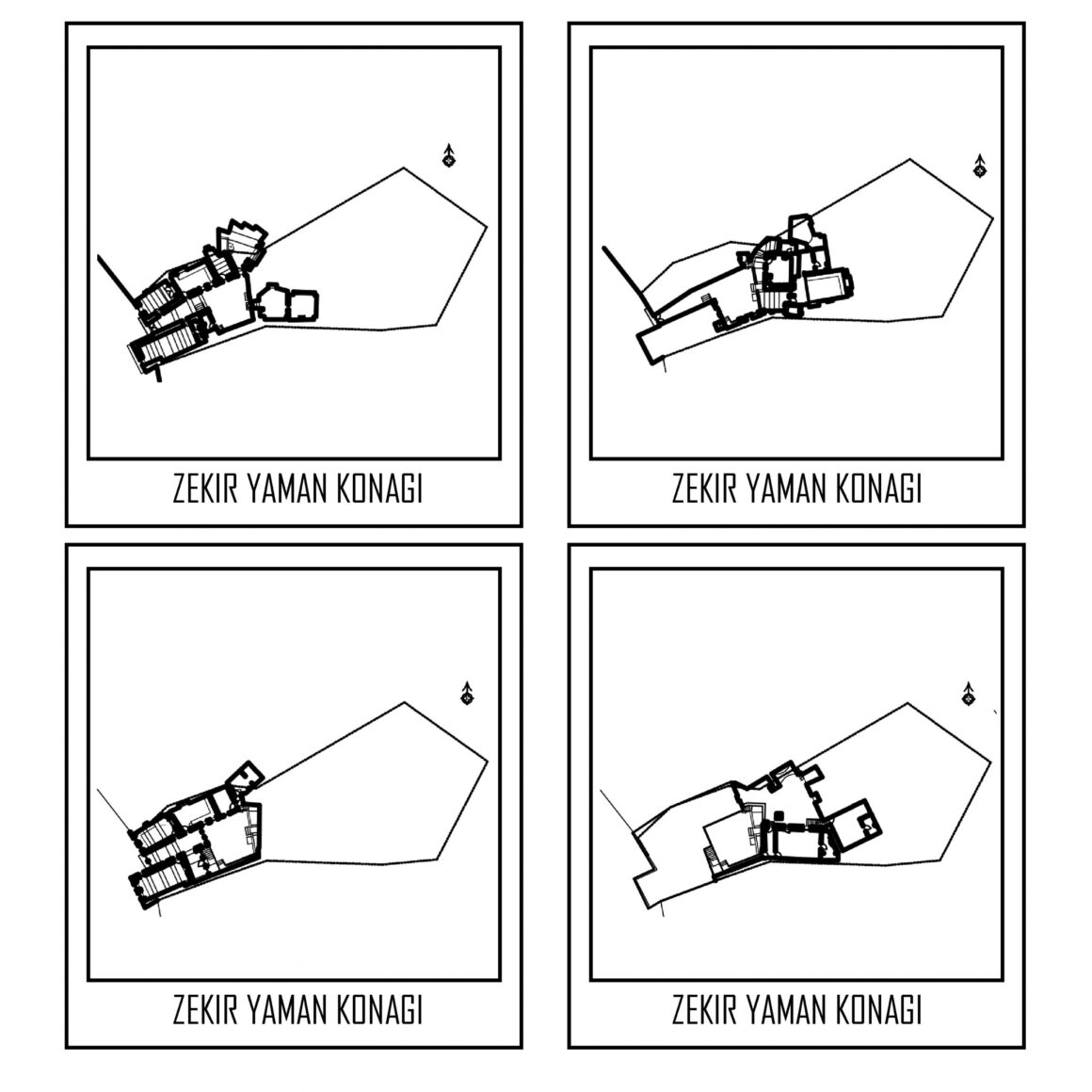 ZEKIR YAMAN KONAGI

ZEKIR YAMAN KONAGI

ZEKIR YAMAN KONAGI

ZEKIR YAMAN KONAGI